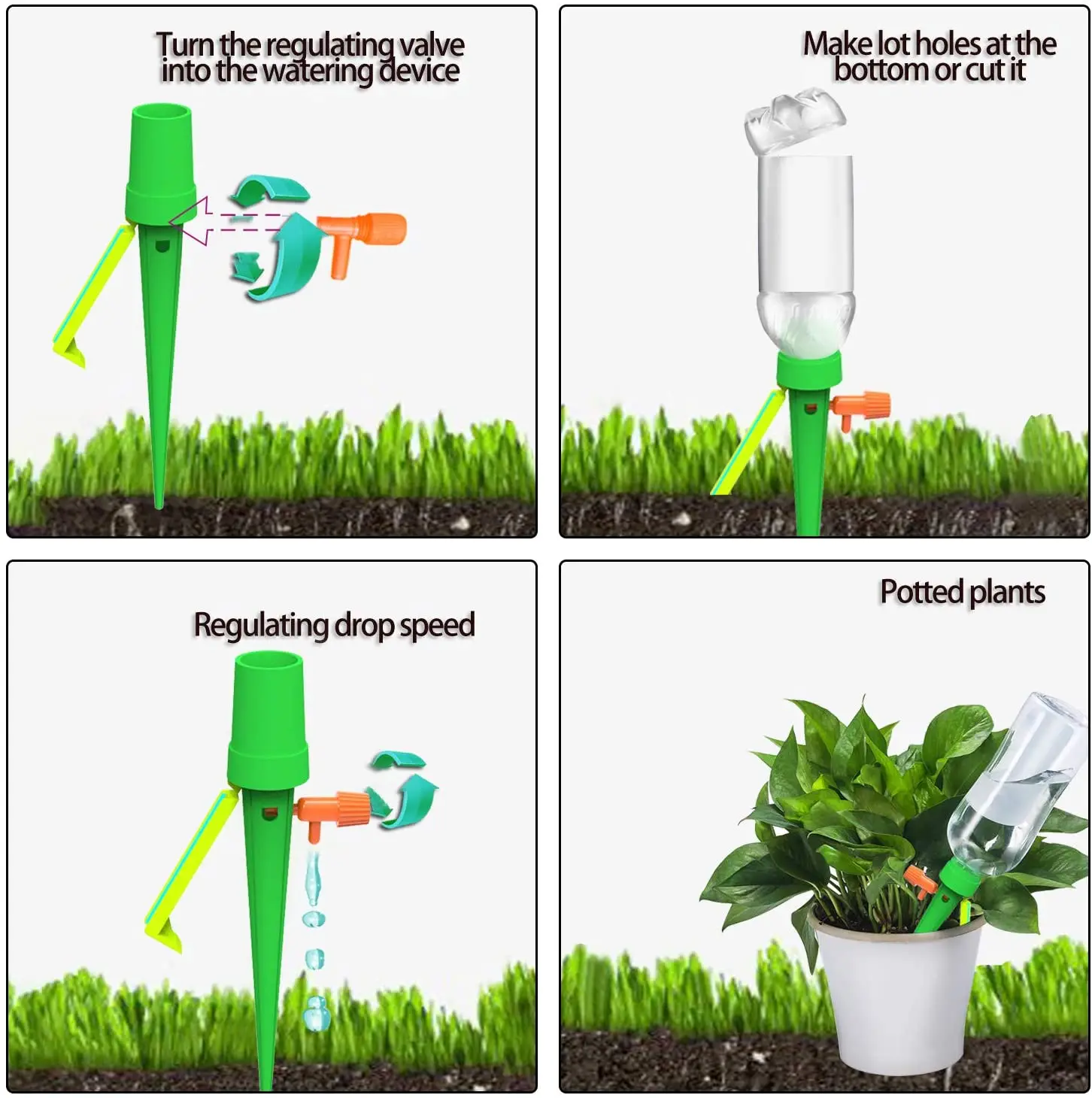 Turn the regulating valve into the watering device

Make lot holes at the bottom or cut it

Regulating drop speed

Potted plants