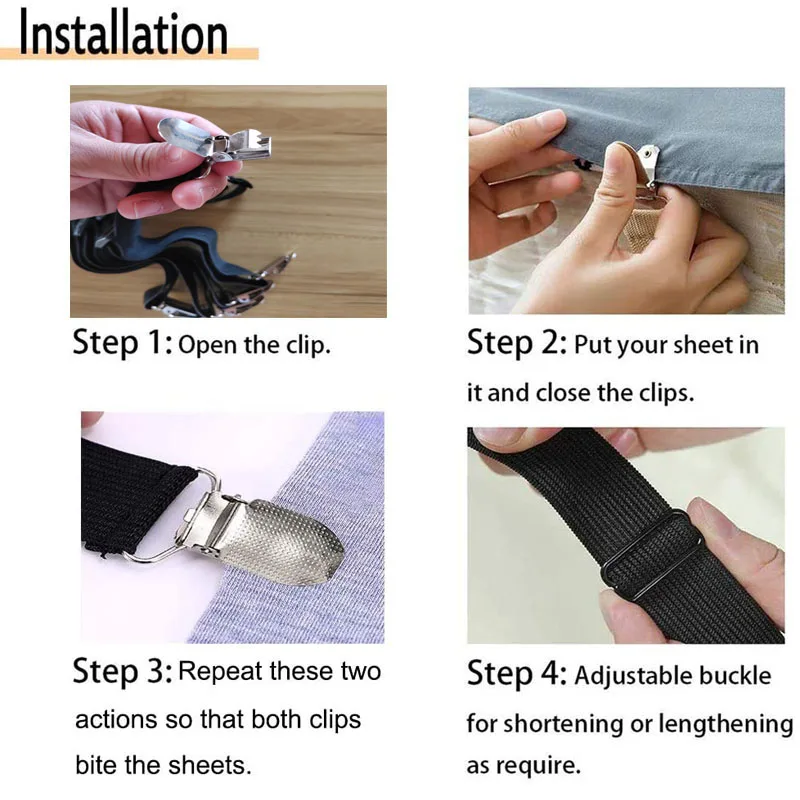 Installation

Step 1: Open the clip.

Step 2: Put your sheet in it and close the clips.

Step 3: Repeat these two actions so that both clips bite the sheets.

Step 4: Adjustable buckle for shortening or lengthening as require.