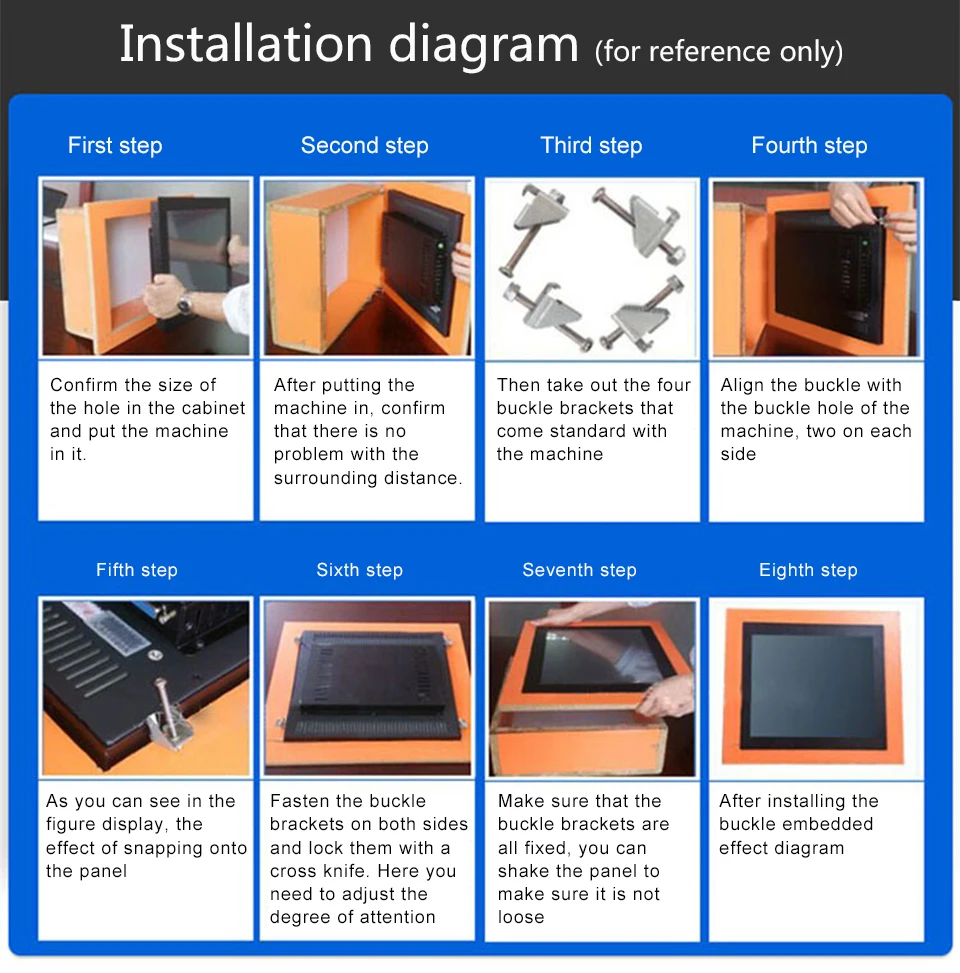 Installation diagram (for reference only)

First step

Confirm the size of the hole in the cabinet and put the machine in it.

Second step

After putting the machine in, confirm that there is no problem with the surrounding distance.

Third step

Then take out the four buckle brackets that come standard with the machine

Fourth step

Align the buckle with the buckle hole of the machine, two on each side

Fifth step

As you can see in the figure display, the effect of snapping onto the panel

Sixth step

Fasten the buckle brackets on both sides and lock them with a cross knife. Here you need to adjust the degree of attention

Seventh step

Make sure that the buckle brackets are all fixed, you can shake the panel to make sure it is not loose

Eighth step

After installing the buckle embedded effect diagram